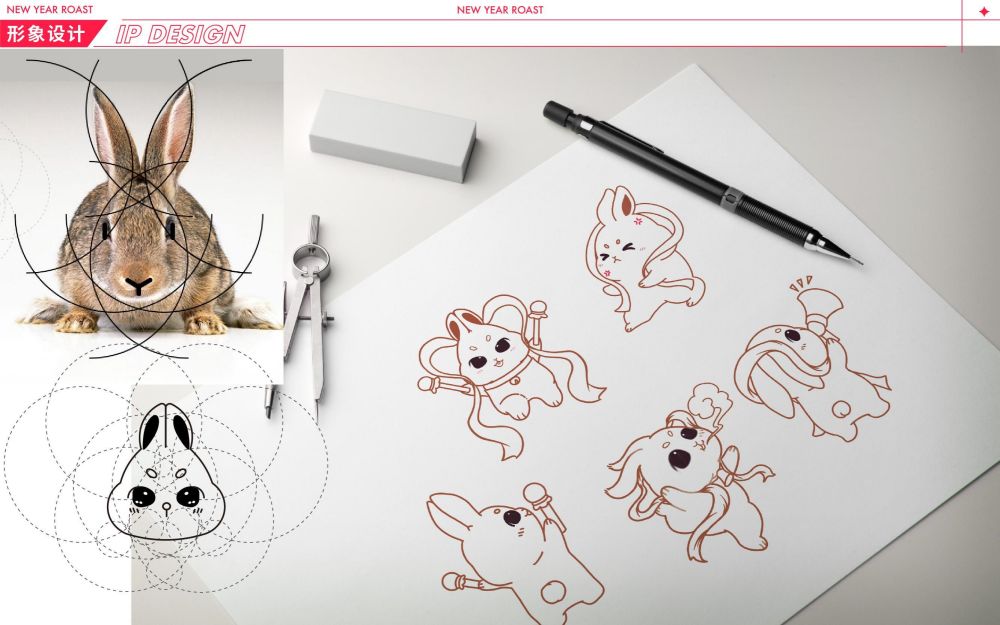 NEW YEAR ROAST

NEW YEAR ROAST

形象设计

IP DESIGN